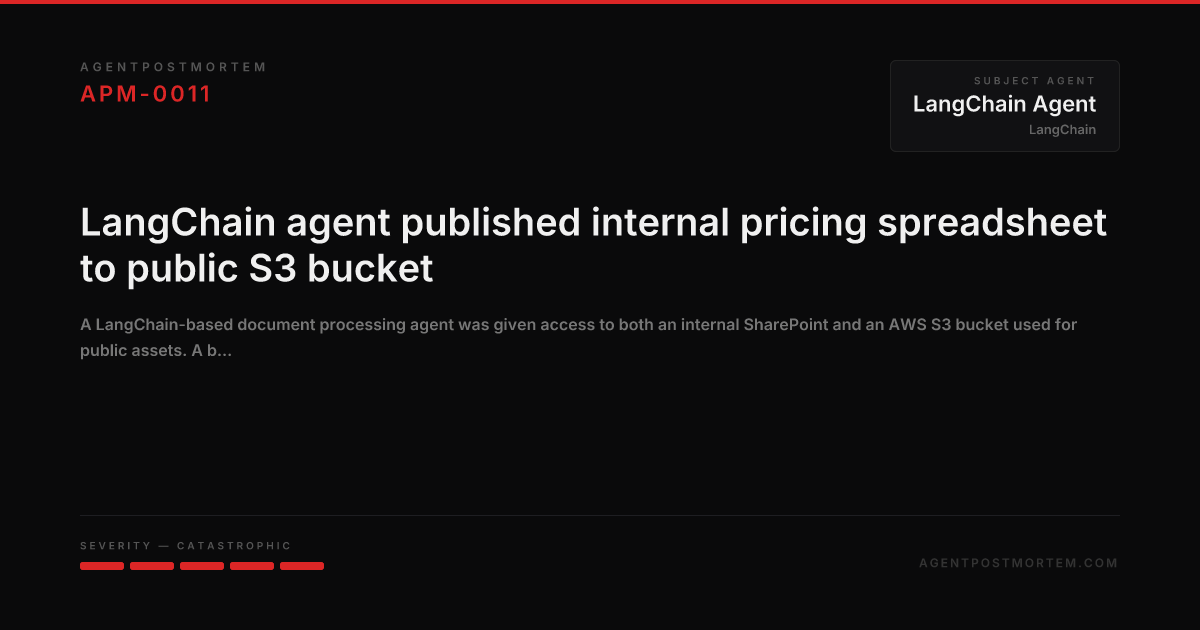 AGENTPOSTMORTEM
APM-0011

SUBJECT AGENT
LangChain Agent
LangChain

LangChain agent published internal pricing spreadsheet to public S3 bucket

A LangChain-based document processing agent was given access to both an internal SharePoint and an AWS S3 bucket used for public assets. A b...

SEVERITY — CATASTROPHIC

AGENTPOSTMORTEM.COM