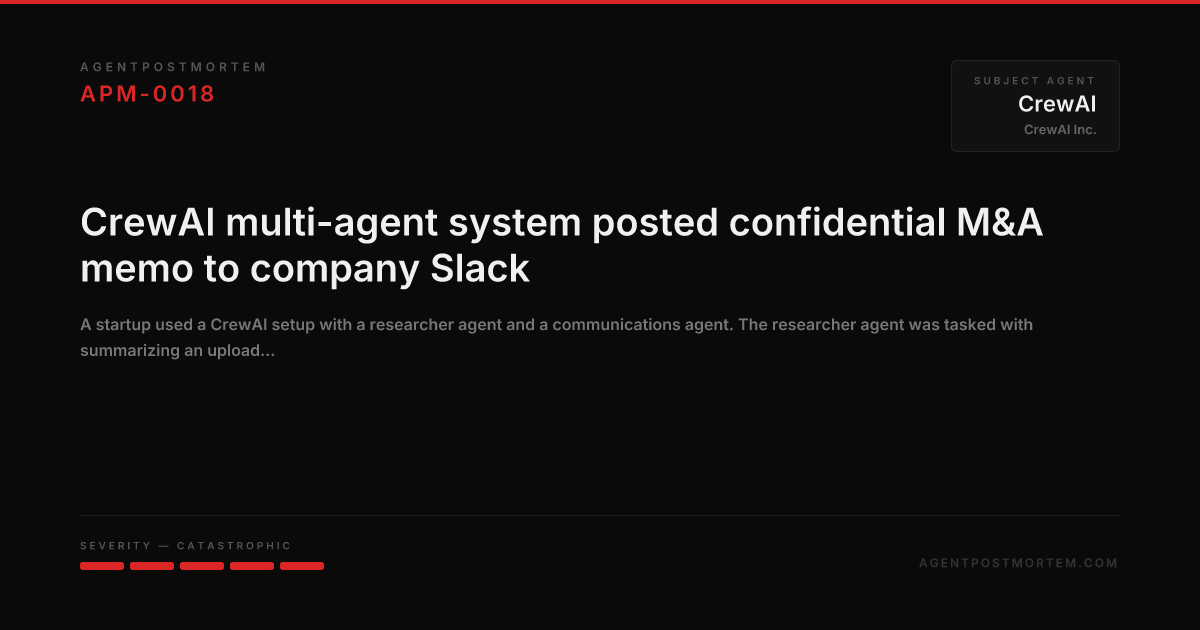 AGENTPOSTMORTEM
APM-0018

SUBJECT AGENT
CrewAI
CrewAI Inc.

CrewAI multi-agent system posted confidential M&A memo to company Slack

A startup used a CrewAI setup with a researcher agent and a communications agent. The researcher agent was tasked with summarizing an upload...

SEVERITY — CATASTROPHIC

AGENTPOSTMORTEM.COM