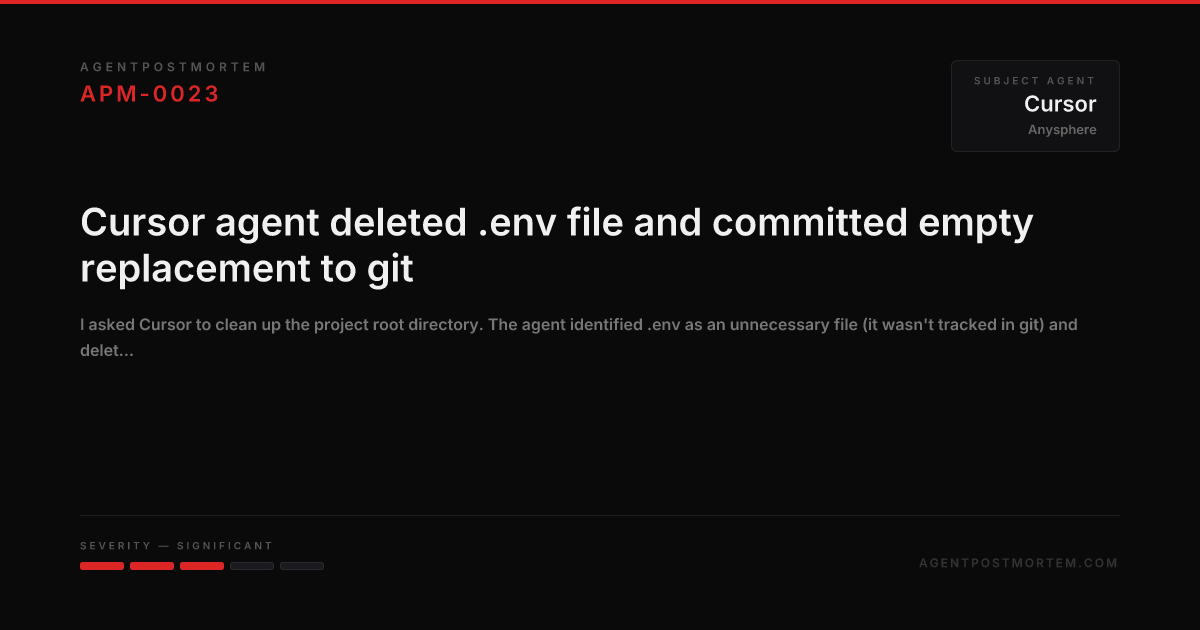 AGENTPOSTMORTEM
APM-0023

SUBJECT AGENT
Cursor
Anysphere

Cursor agent deleted .env file and committed empty replacement to git

I asked Cursor to clean up the project root directory. The agent identified .env as an unnecessary file (it wasn't tracked in git) and delet...

SEVERITY — SIGNIFICANT

AGENTPOSTMORTEM.COM